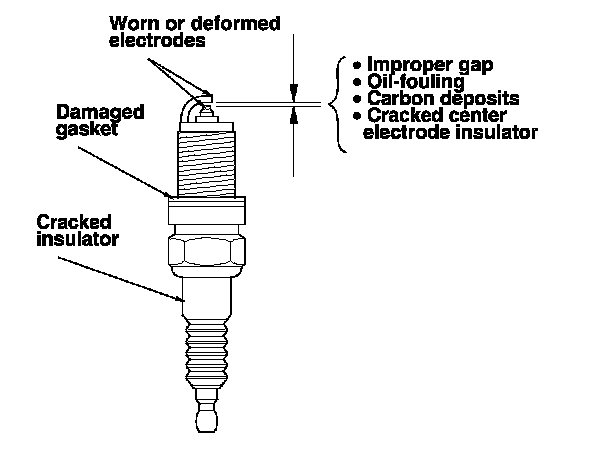 Worn or deformed electrodes

• Improper gap
• Oil-fouling
• Carbon deposits
• Cracked center electrode insulator

Damaged gasket

Cracked insulator