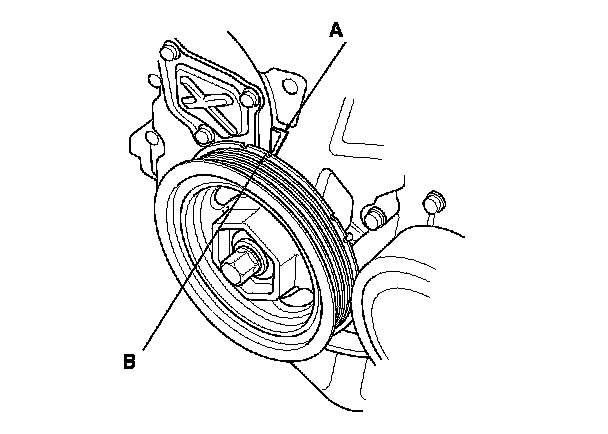 A

B