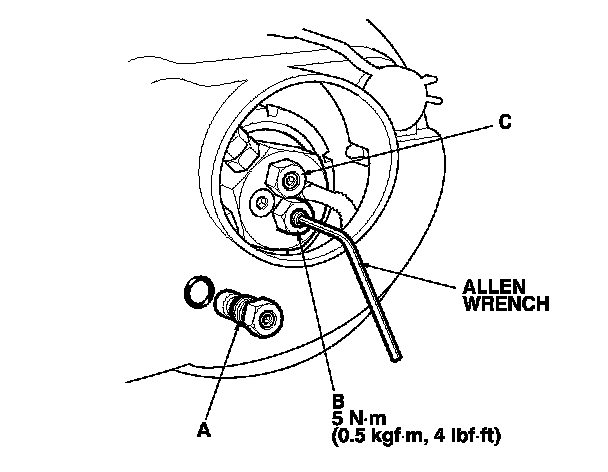 C

ALLEN WRENCH

A

B
5 N·m
(0.5 kgf·m, 4 lbf·ft)