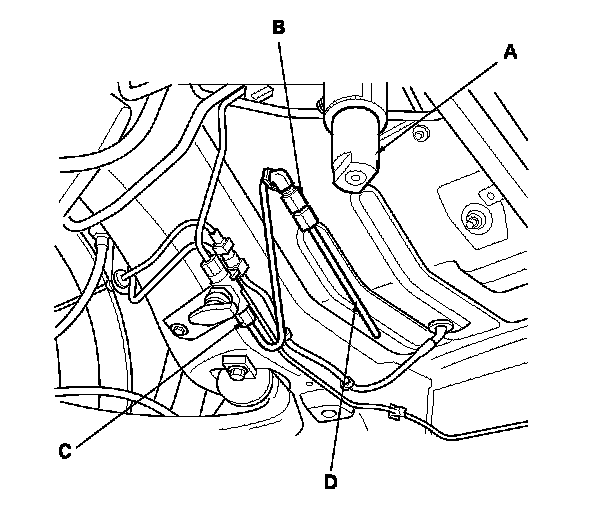 B
A
C
D