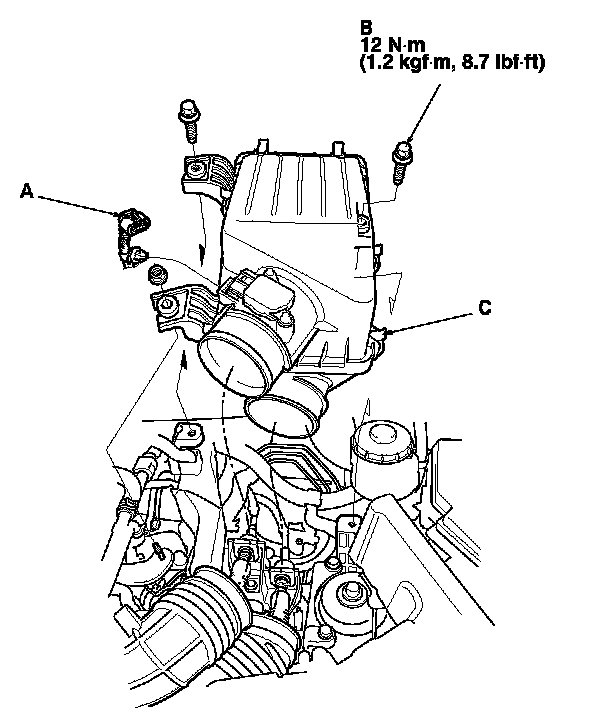 B
12 N·m
(1.2 kgf·m, 8.7 lbf·ft)

A

C