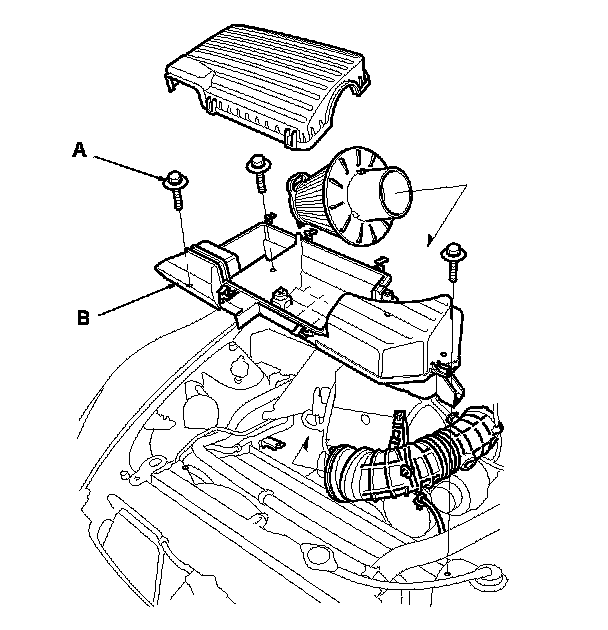 A

B