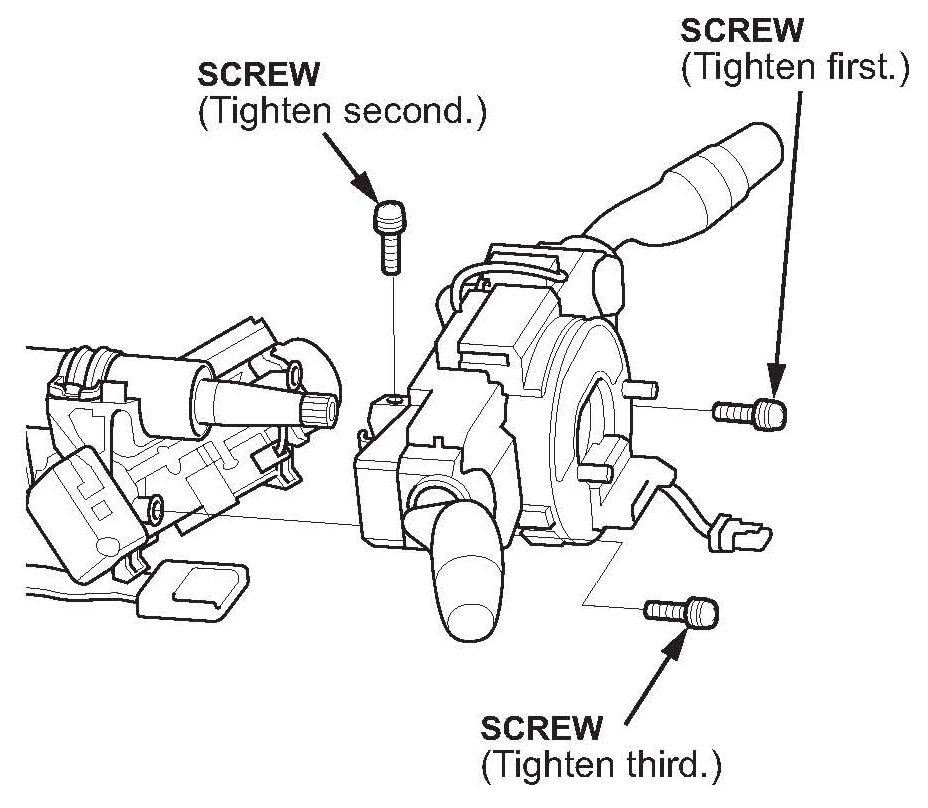 SCREW
(Tighten second.)

SCREW
(Tighten first.)

SCREW
(Tighten third.)