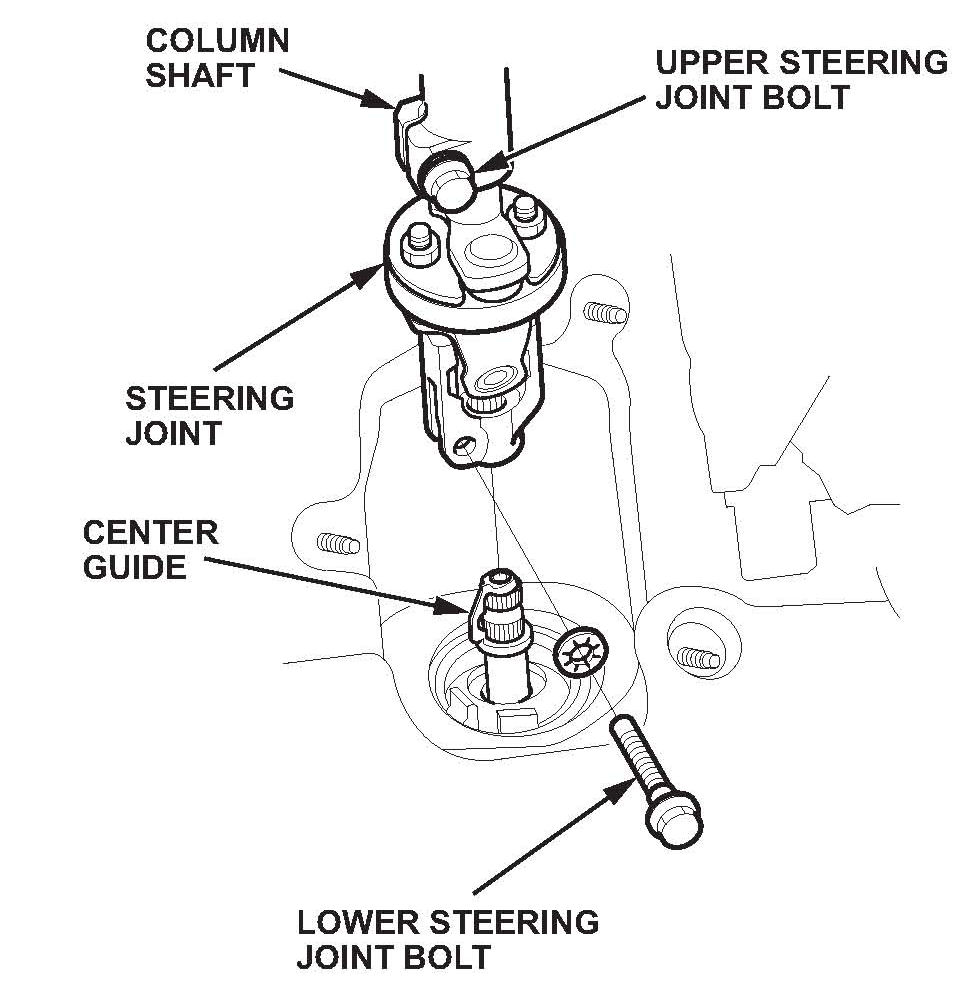 COLUMN SHAFT

UPPER STEERING JOINT BOLT

STEERING JOINT

CENTER GUIDE

LOWER STEERING JOINT BOLT