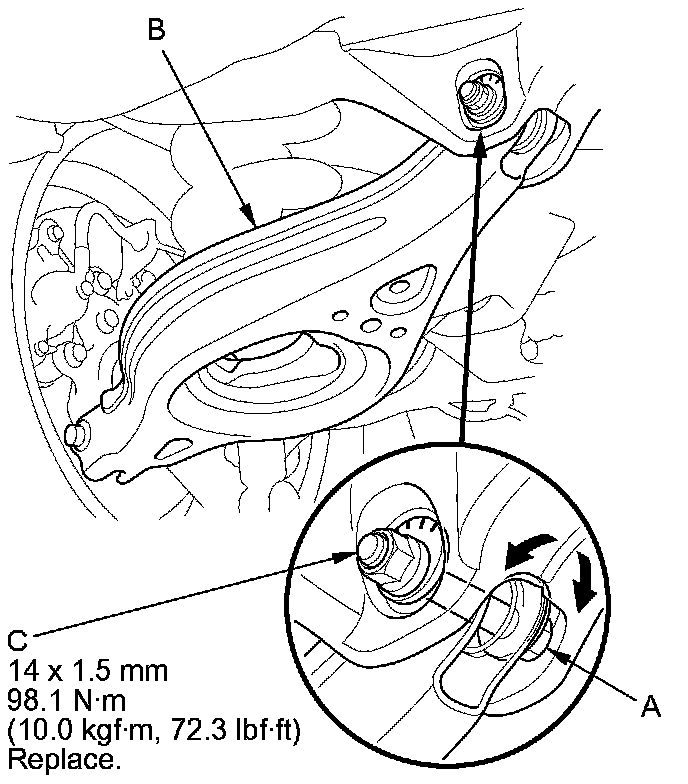 B

C
14 x 1.5 mm
98.1 N·m
(10.0 kgf·m, 72.3 lbf·ft)
Replace.

A