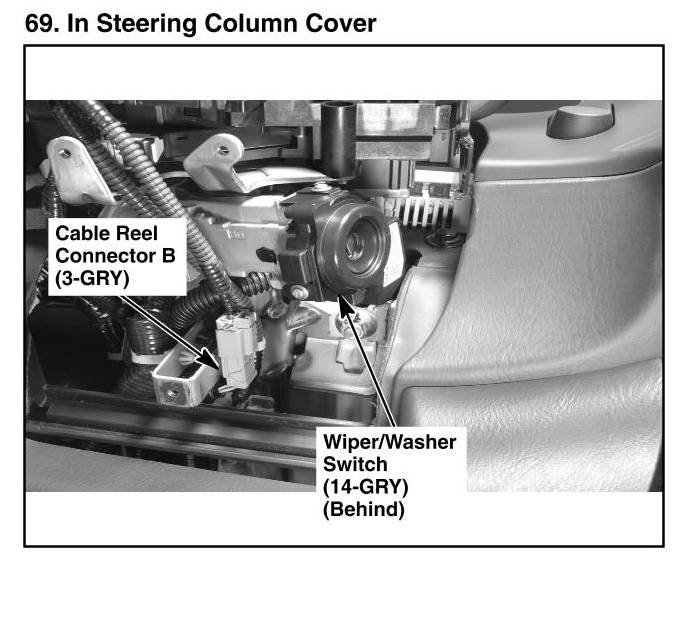 69. In Steering Column Cover

Cable Reel Connector B (3-GRY)

Wiper/Washer Switch (14-GRY) (Behind)