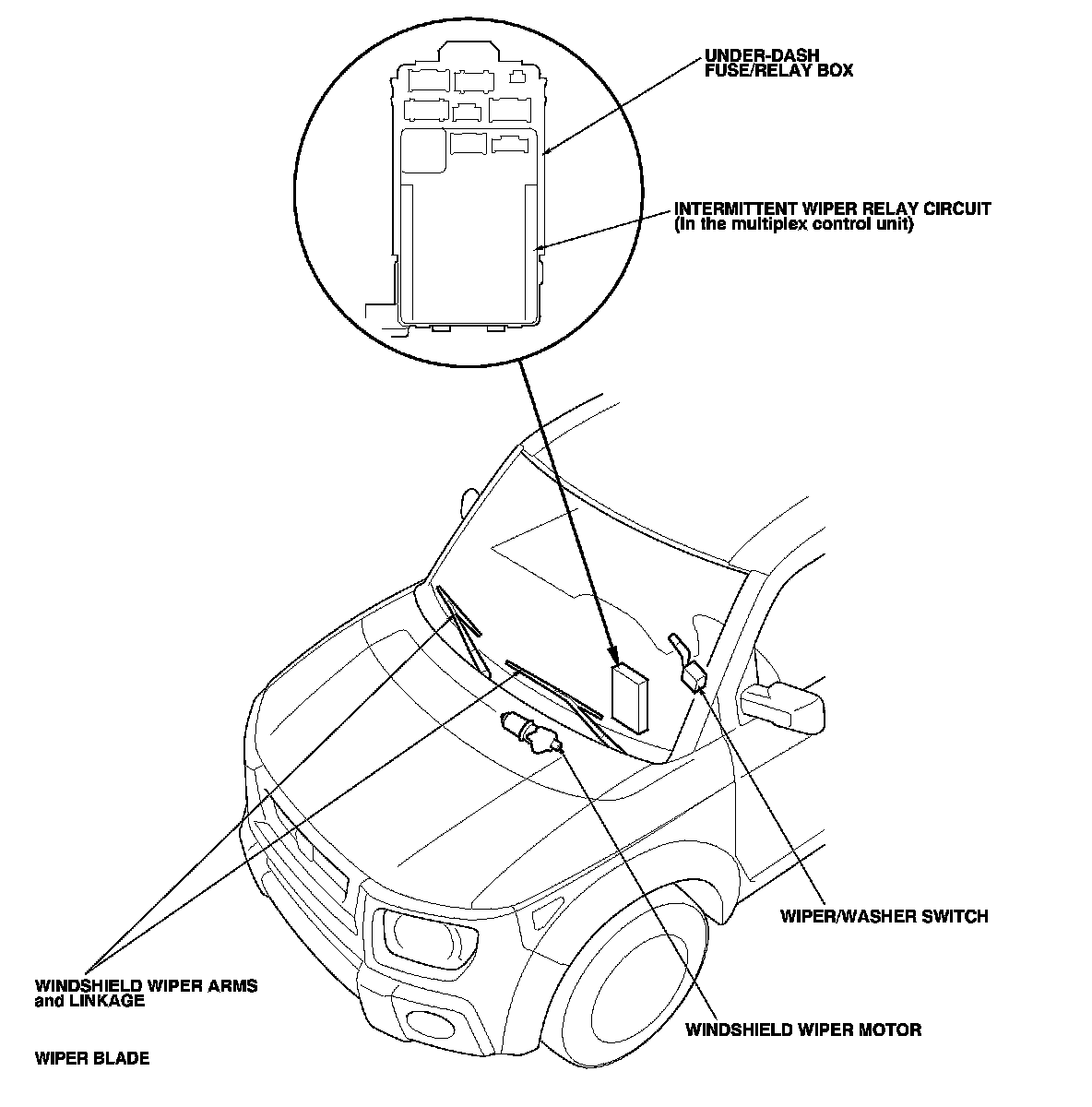 UNDER-DASH FUSE/RELAY BOX

INTERMITTENT WIPER RELAY CIRCUIT (In the multiplex control unit)

WIPER/WASHER SWITCH

WINDSHIELD WIPER ARMS and LINKAGE

WINDSHIELD WIPER MOTOR

WIPER BLADE