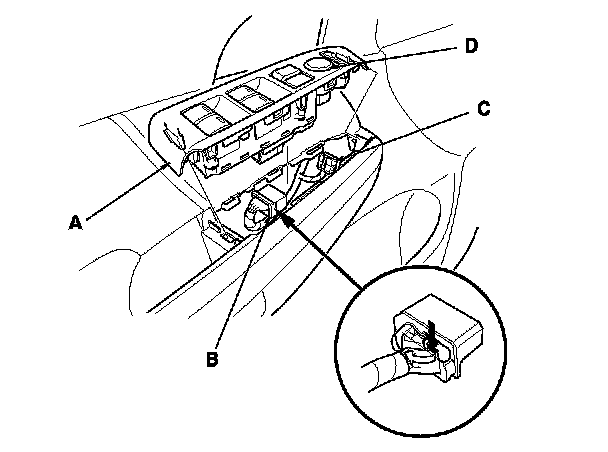 D
C
A
B