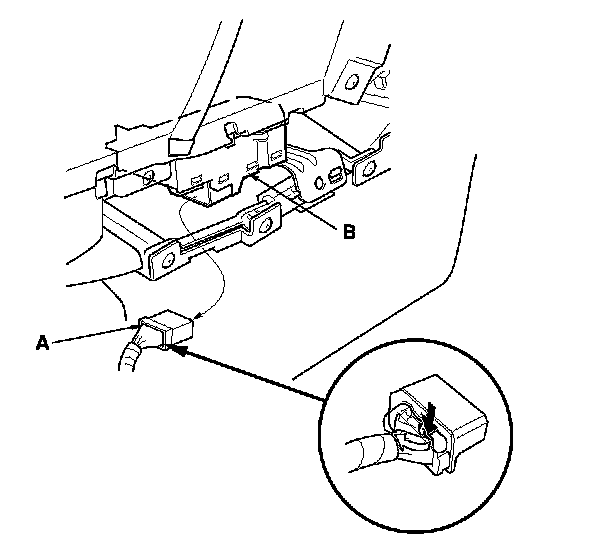 B

A