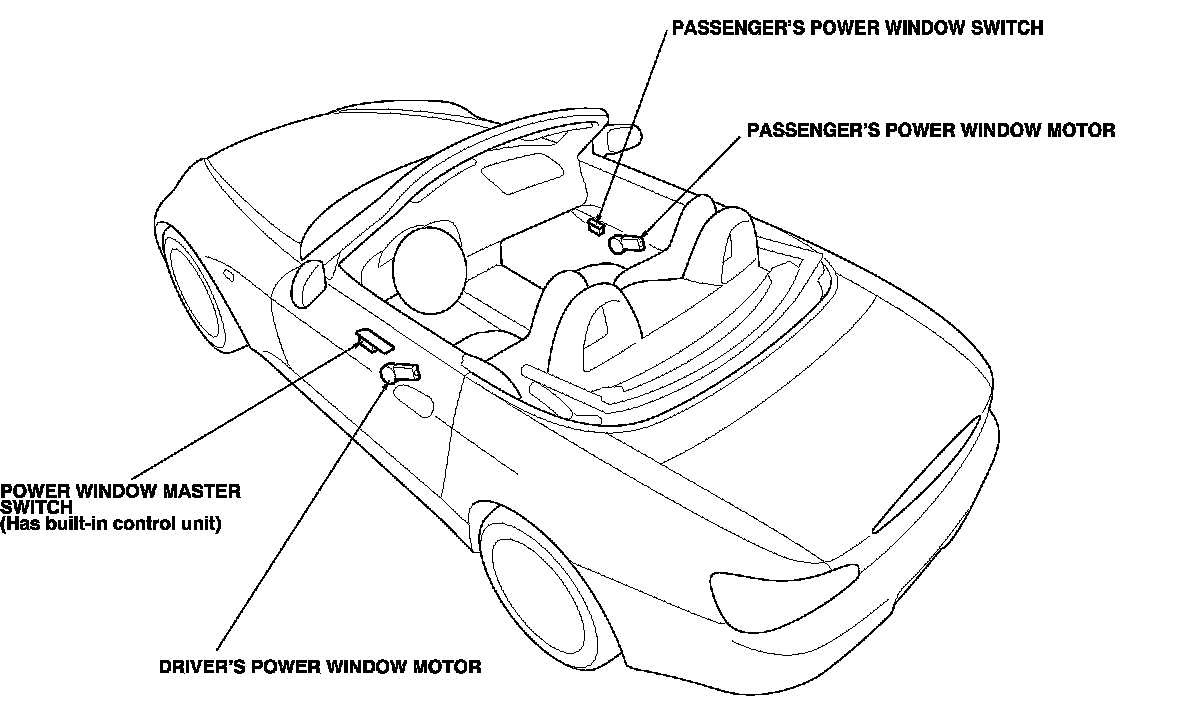 PASSENGER'S POWER WINDOW SWITCH

PASSENGER'S POWER WINDOW MOTOR

POWER WINDOW MASTER SWITCH
(Has built-in control unit)

DRIVER'S POWER WINDOW MOTOR