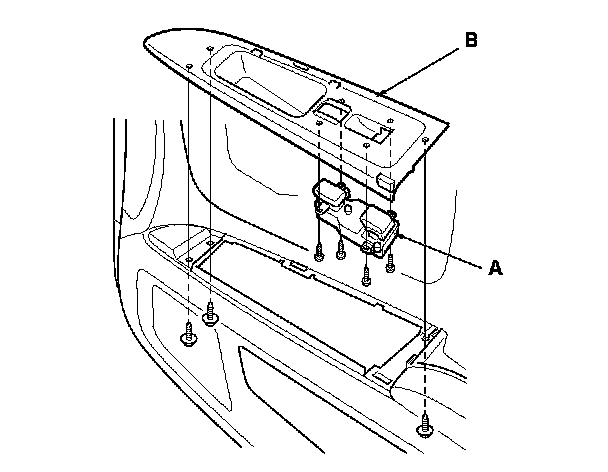 B

A