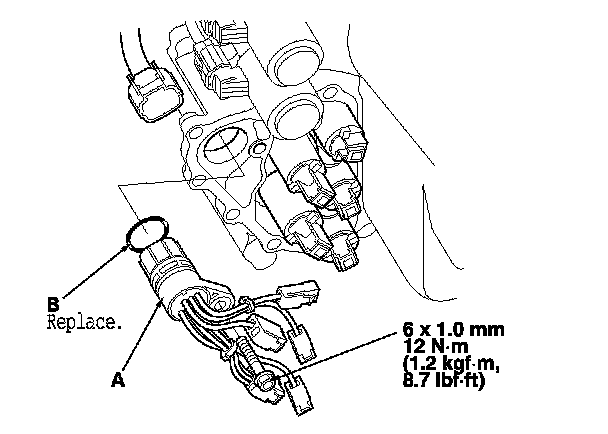 B
Replace.

A

6 x 1.0 mm
12 N·m
(1.2 kgf·m,
8.7 lbf·ft)