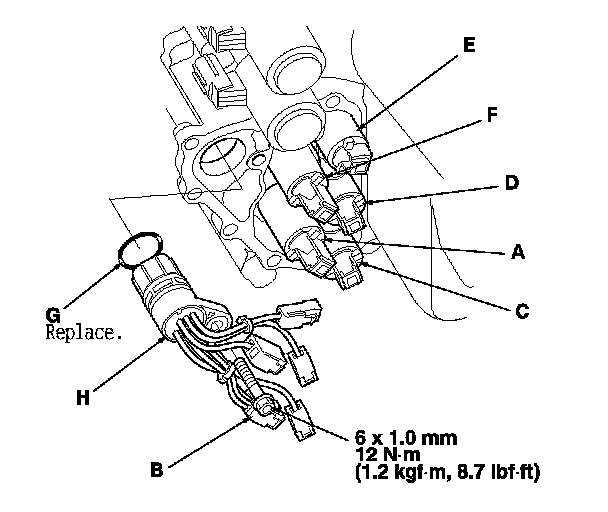 E
F
D
A
C
G
Replace.
H
B
6 x 1.0 mm
12 N·m
(1.2 kgf·m, 8.7 lbf·ft)