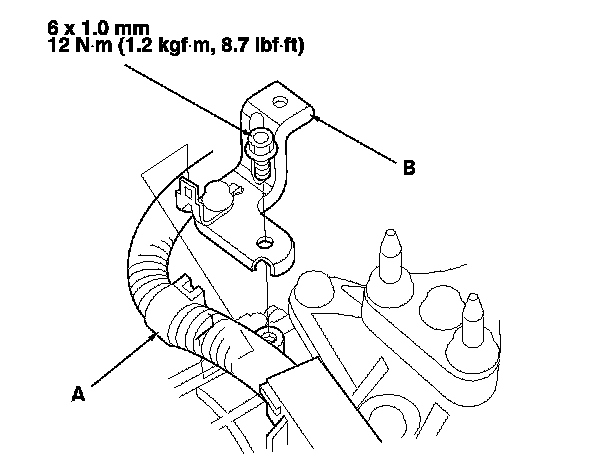 6 x 1.0 mm
12 N·m (1.2 kgf·m, 8.7 lbf·ft)

B

A