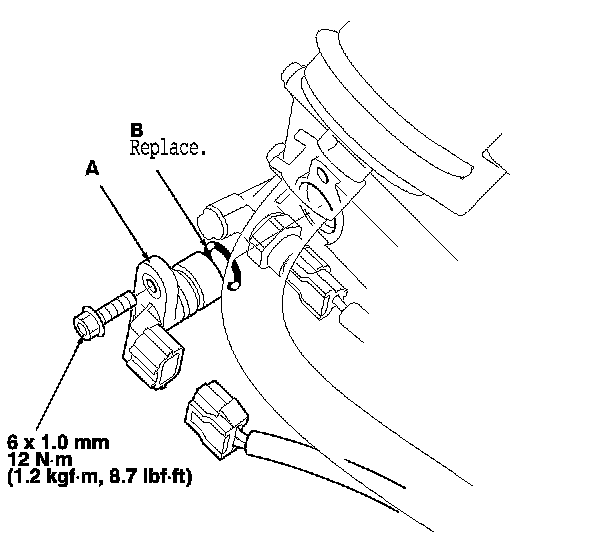 B
Replace.

A

6 x 1.0 mm
12 N·m
(1.2 kgf·m, 8.7 lbf·ft)