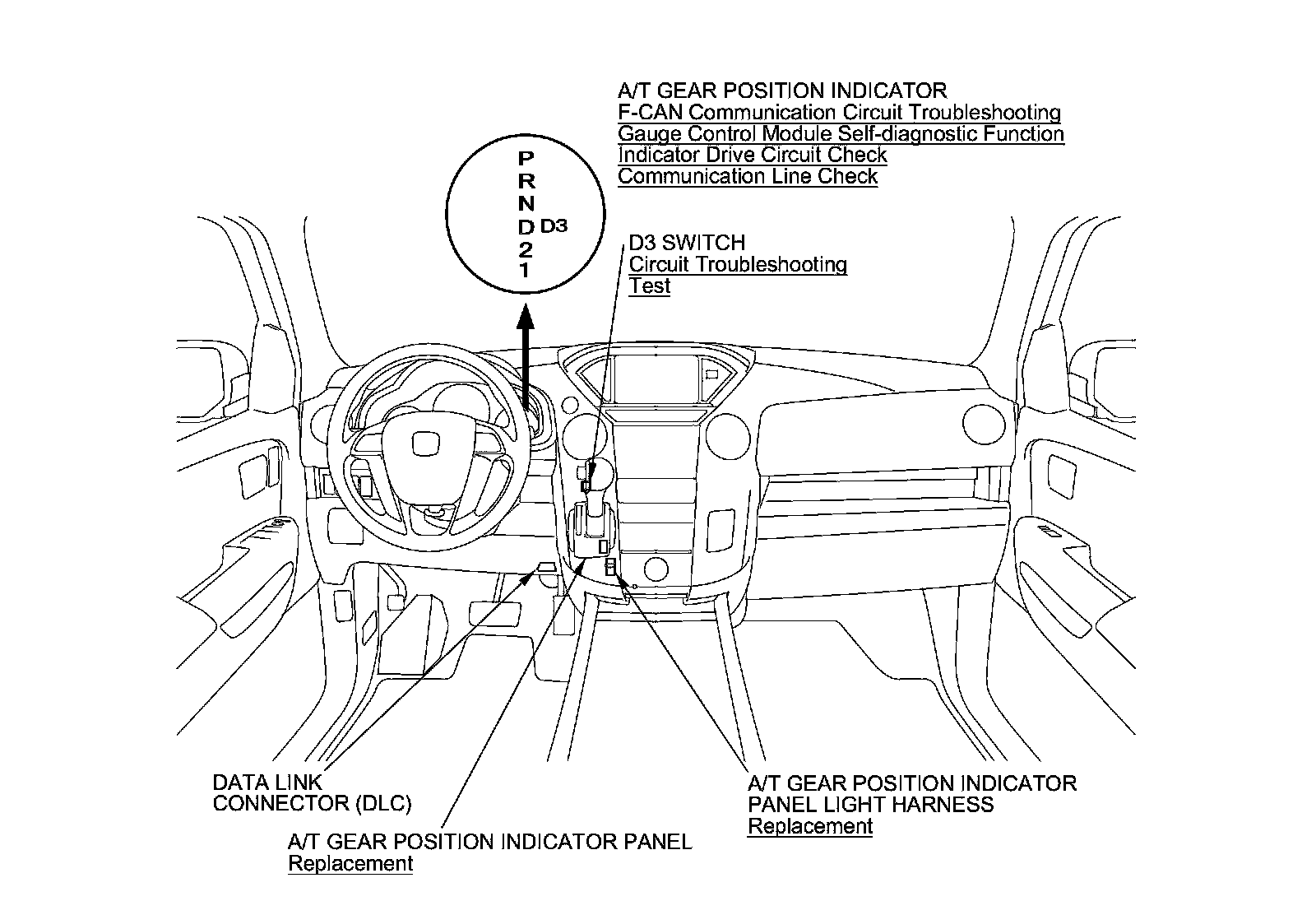 A/T GEAR POSITION INDICATOR
F-CAN Communication Circuit Troubleshooting
Gauge Control Module Self-diagnostic Function
Indicator Drive Circuit Check
Communication Line Check

P
R
N
D D3
2
1

D3 SWITCH
Circuit Troubleshooting
Test

DATA LINK CONNECTOR (DLC)

A/T GEAR POSITION INDICATOR PANEL
Replacement

A/T GEAR POSITION INDICATOR PANEL LIGHT HARNESS
Replacement