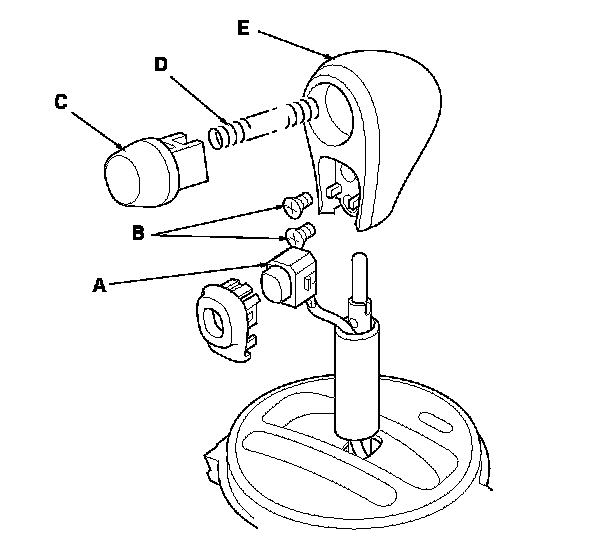 E
D
C
B
A