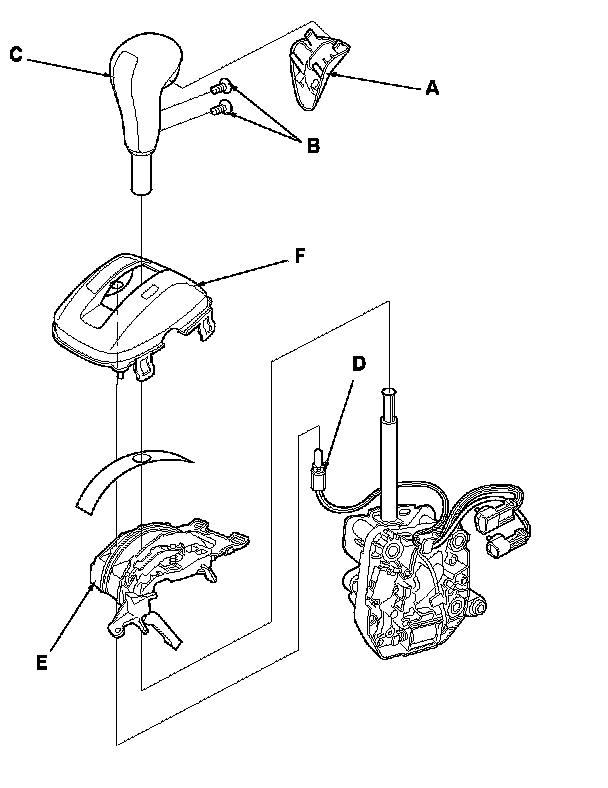 C
A
B
F
D
E