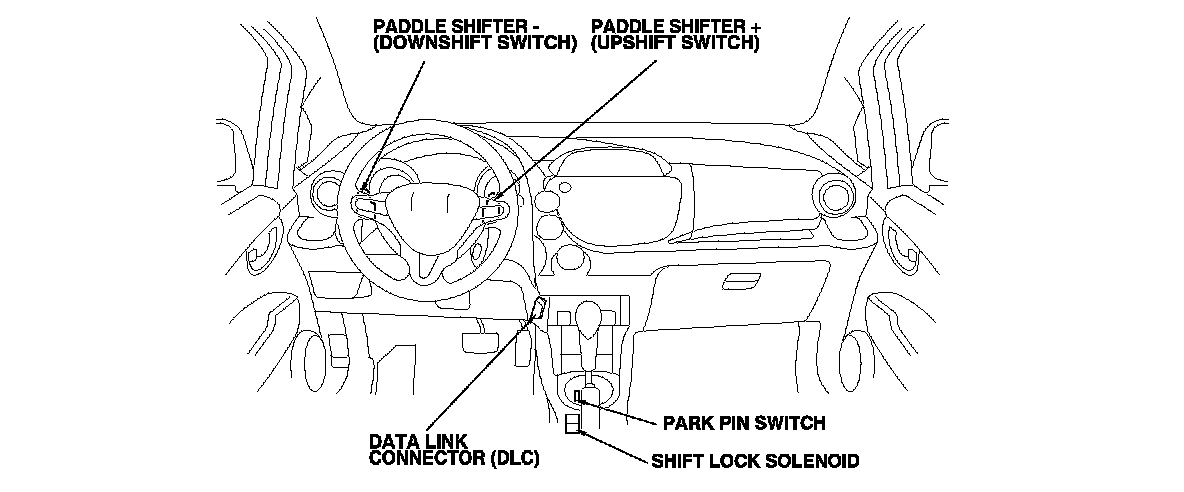 PADDLE SHIFTER -
(DOWNSHIFT SWITCH)

PADDLE SHIFTER +
(UPSHIFT SWITCH)

PARK PIN SWITCH

DATA LINK
CONNECTOR (DLC)

SHIFT LOCK SOLENOID