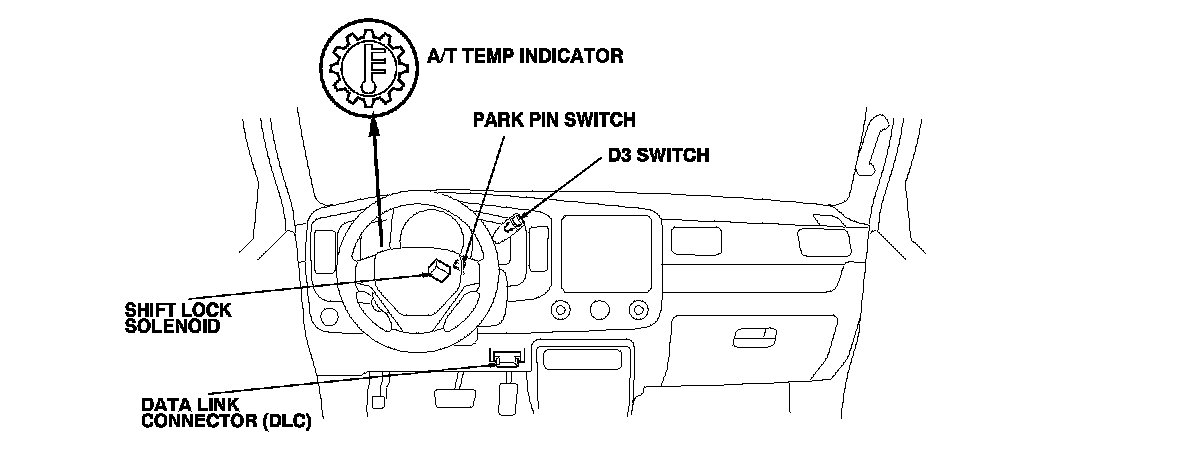 A/T TEMP INDICATOR

PARK PIN SWITCH

D3 SWITCH

SHIFT LOCK SOLENOID

DATA LINK CONNECTOR (DLC)