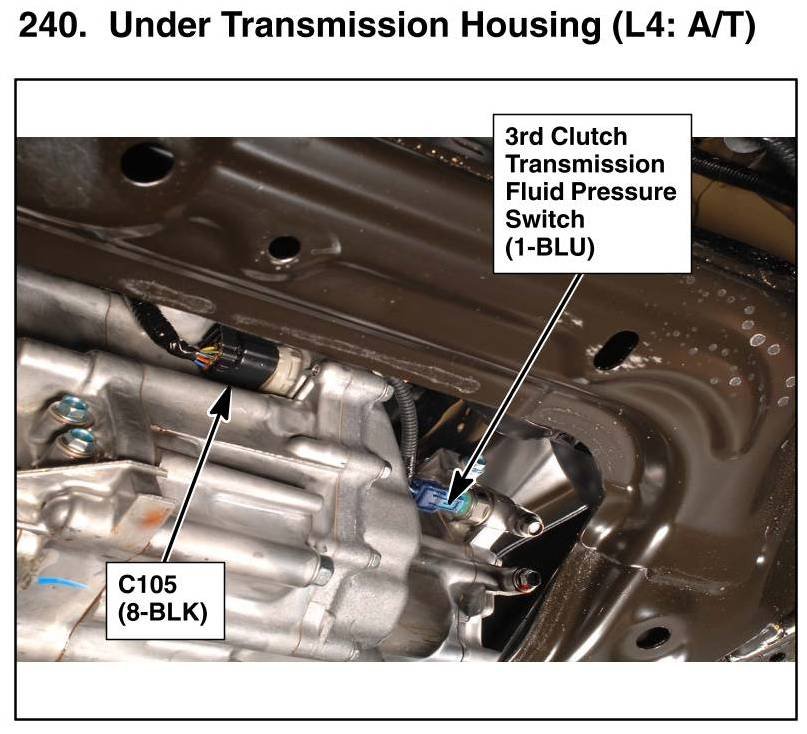 240. Under Transmission Housing (L4: A/T)

3rd Clutch Transmission Fluid Pressure Switch (1-BLU)

C105 (8-BLK)