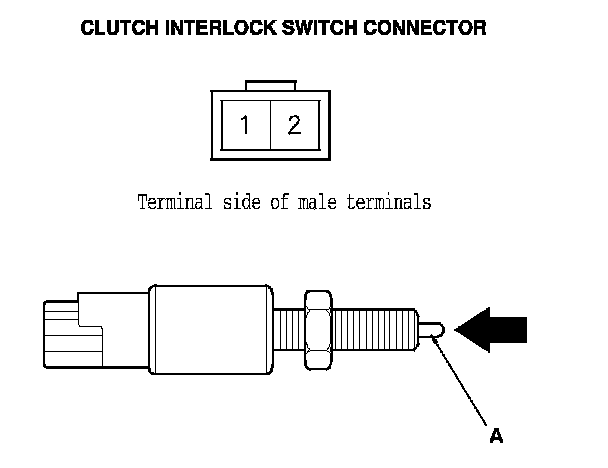 CLUTCH INTERLOCK SWITCH CONNECTOR

1 2

Terminal side of male terminals

A