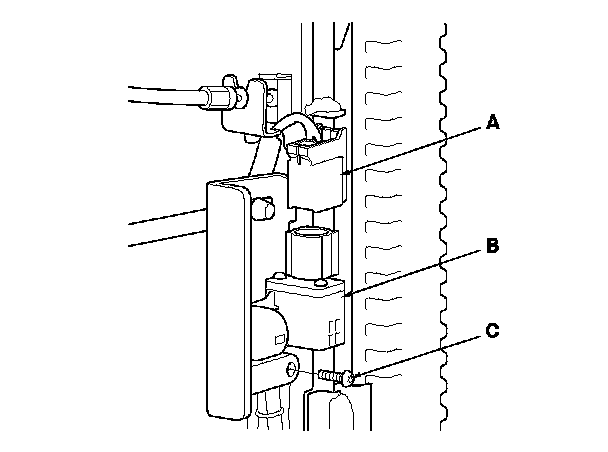 A

B

C