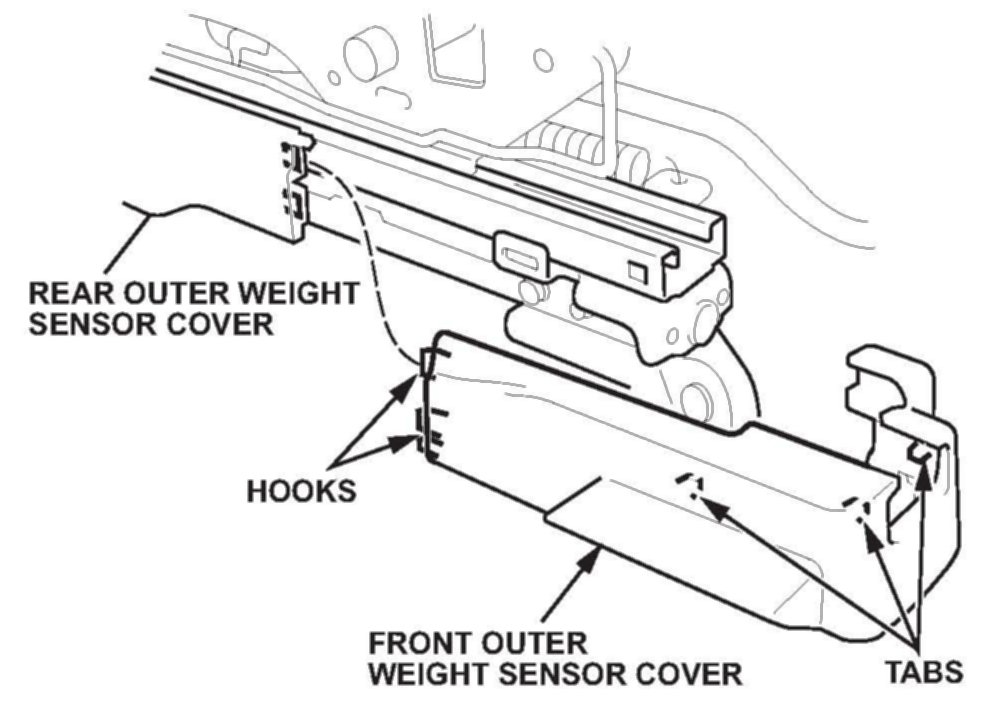 REAR OUTER WEIGHT SENSOR COVER

HOOKS

FRONT OUTER WEIGHT SENSOR COVER

TABS