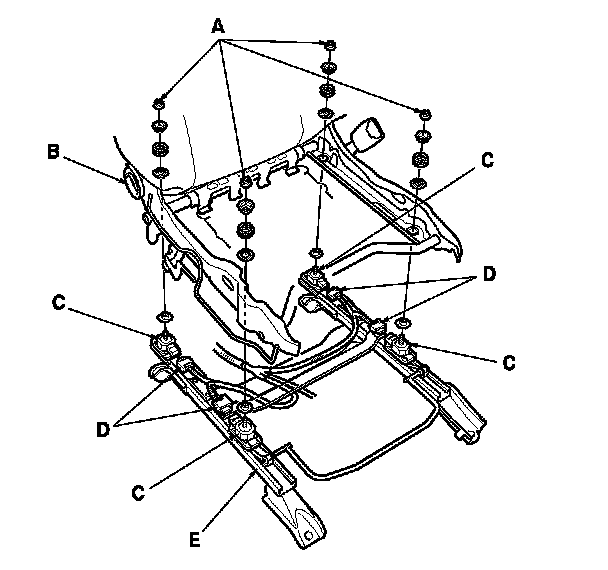 A
B
C
D
C
C
D
C
E