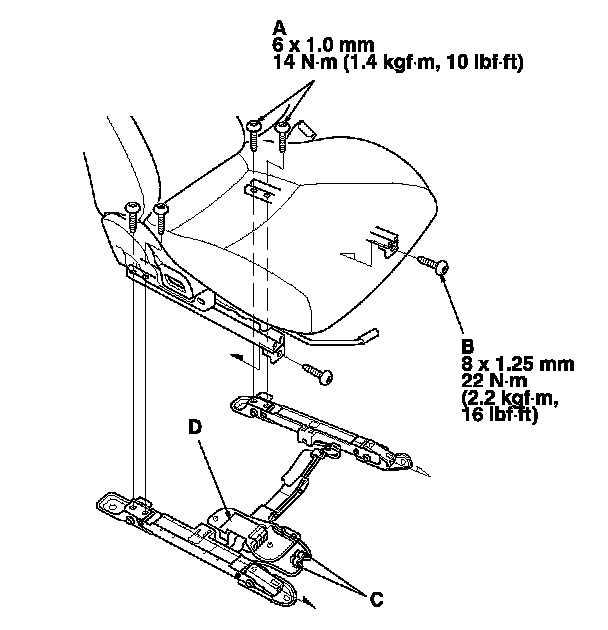 A
6 x 1.0 mm
14 N·m (1.4 kgf·m, 10 lbf·ft)

B
8 x 1.25 mm
22 N·m
(2.2 kgf·m,
16 lbf·ft)

D

C