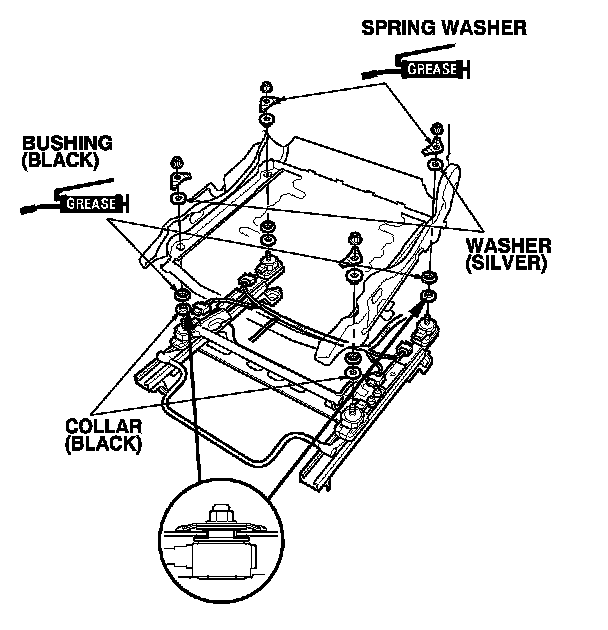 SPRING WASHER

GREASE

BUSHING
(BLACK)

GREASE

WASHER
(SILVER)

COLLAR
(BLACK)