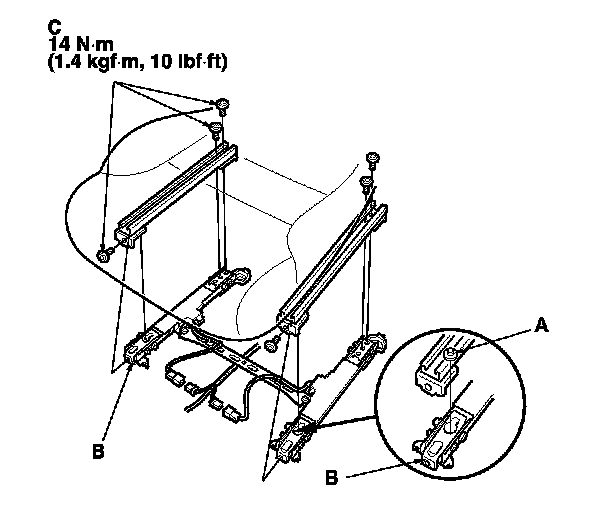 C
14 N·m
(1.4 kgf·m, 10 lbf·ft)

A

B

B