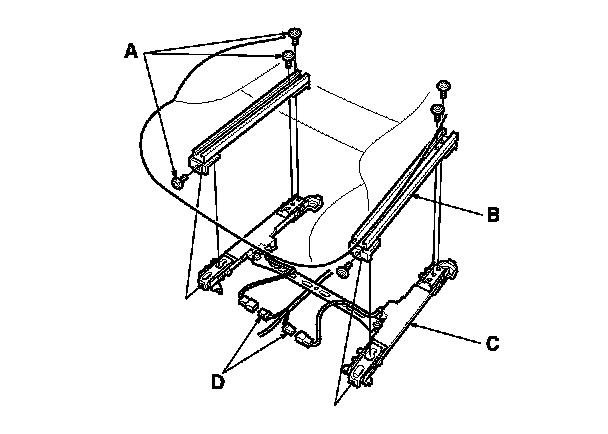 A
B
C
D