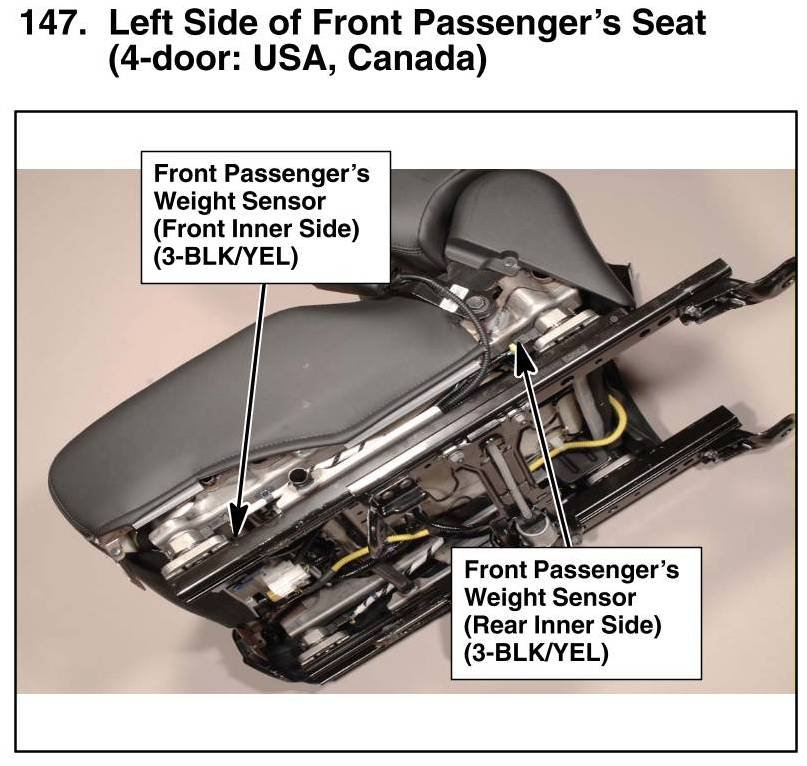 147. Left Side of Front Passenger's Seat (4-door: USA, Canada)

Front Passenger's Weight Sensor (Front Inner Side) (3-BLK/YEL)

Front Passenger's Weight Sensor (Rear Inner Side) (3-BLK/YEL)