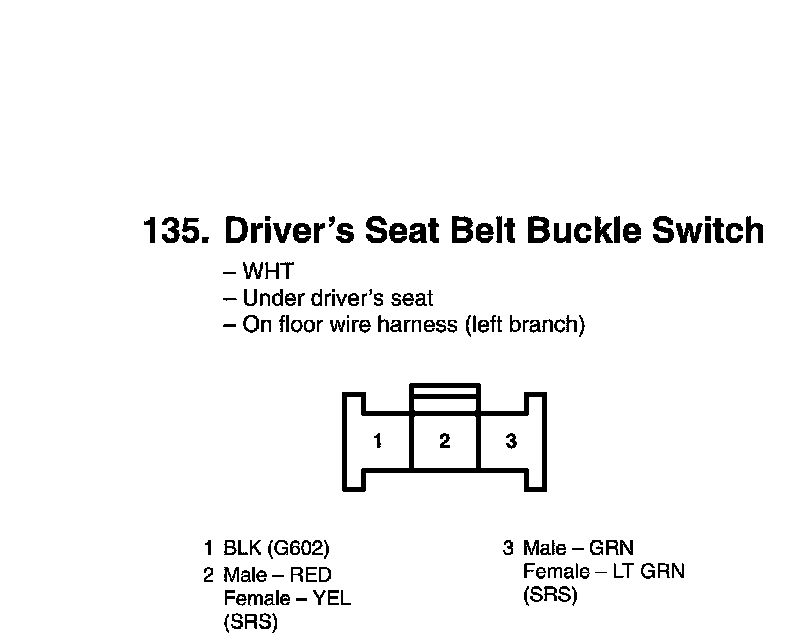 135. Driver's Seat Belt Buckle Switch

– WHT
– Under driver's seat
– On floor wire harness (left branch)

1
2
3

1 BLK (G602)
2 Male – RED
Female – YEL
(SRS)

3 Male – GRN
Female – LT GRN
(SRS)