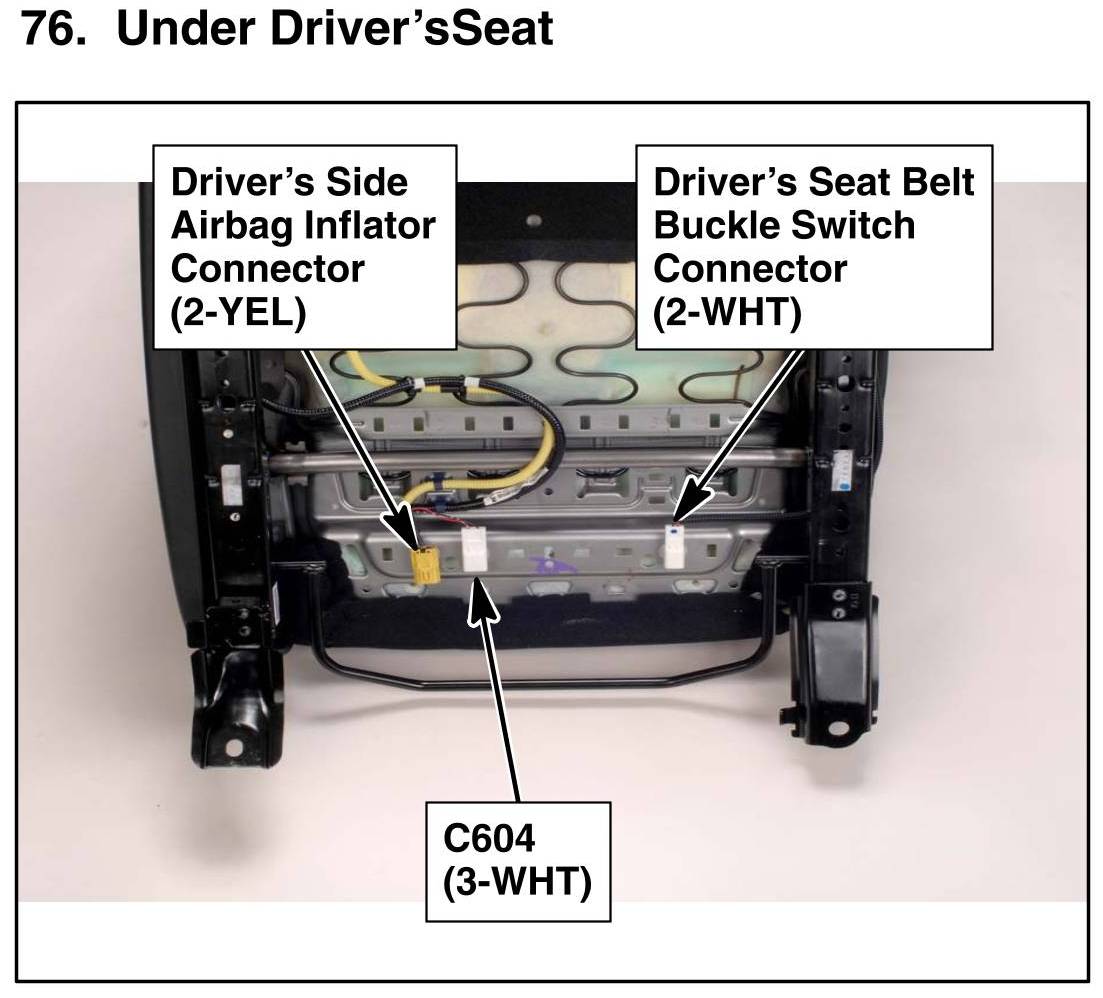 76. Under Driver'sSeat

Driver's Side Airbag Inflator Connector (2-YEL)

Driver's Seat Belt Buckle Switch Connector (2-WHT)

C604 (3-WHT)