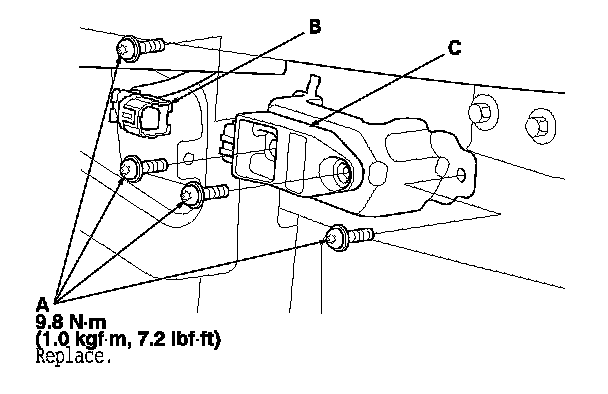 B
C
A
9.8 N·m
(1.0 kgf·m, 7.2 lbf·ft)
Replace.