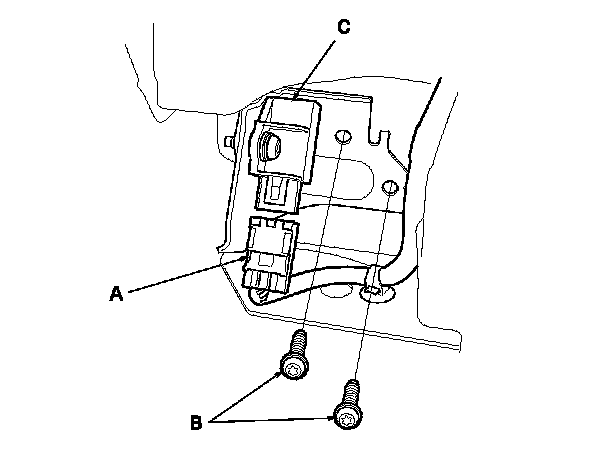 C

A

B