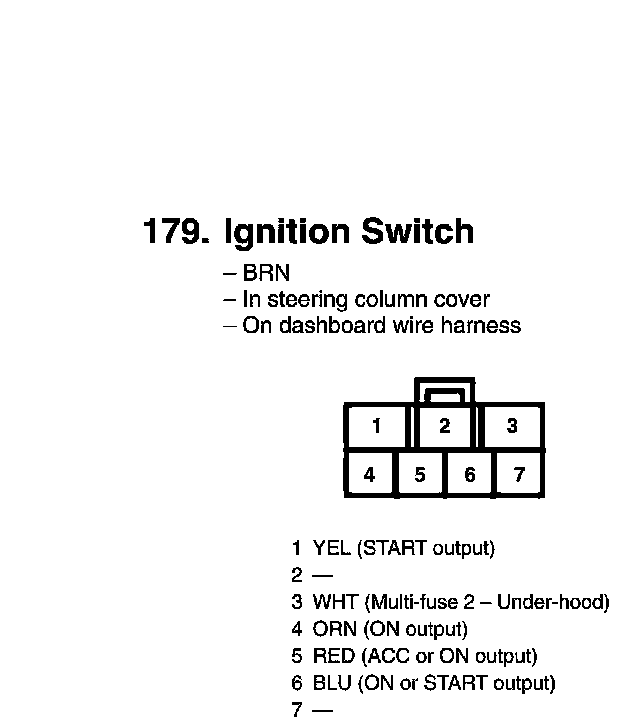 179. Ignition Switch

– BRN
– In steering column cover
– On dashboard wire harness

1 2 3
4 5 6 7

1 YEL (START output)
2 —
3 WHT (Multi-fuse 2 – Under-hood)
4 ORN (ON output)
5 RED (ACC or ON output)
6 BLU (ON or START output)
7 —