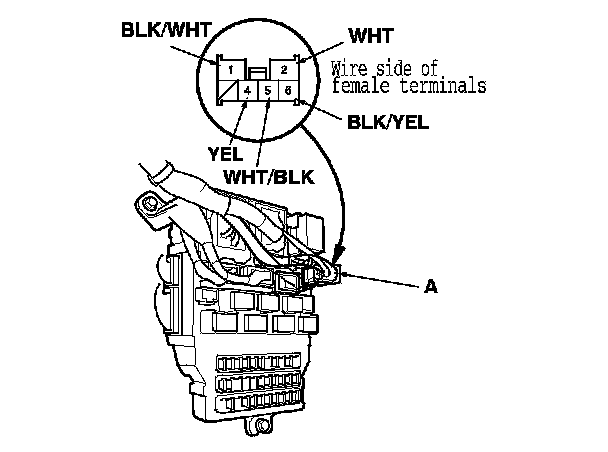 BLK/WHT
WHT
1
2
4
5
6
Wire side of female terminals
BLK/YEL
YEL
WHT/BLK
A