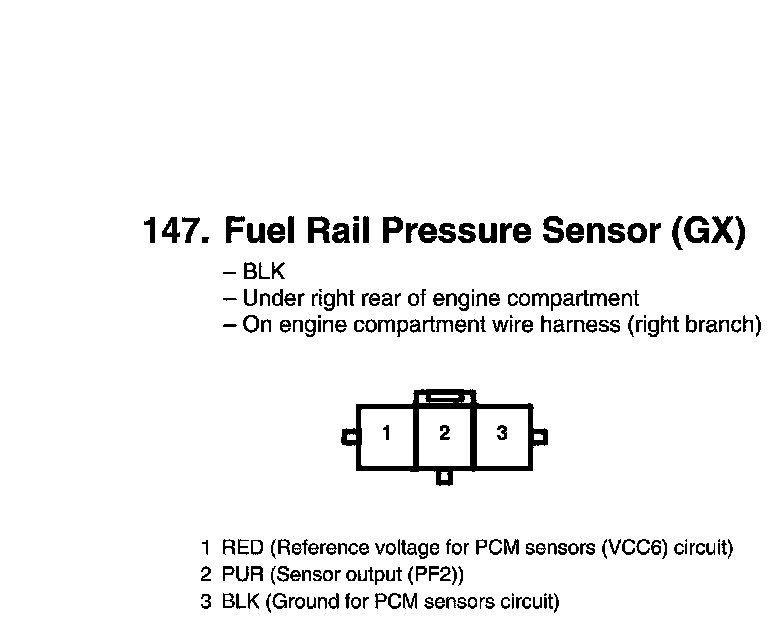 147. Fuel Rail Pressure Sensor (GX)

– BLK
– Under right rear of engine compartment
– On engine compartment wire harness (right branch)

1 2 3

1 RED (Reference voltage for PCM sensors (VCC6) circuit)
2 PUR (Sensor output (PF2))
3 BLK (Ground for PCM sensors circuit)