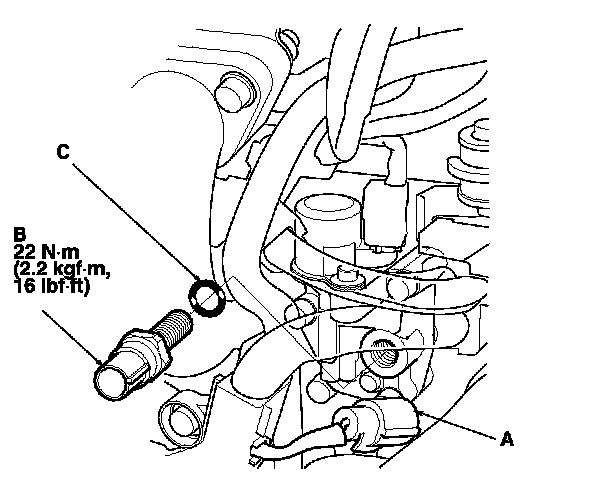 C

B
22 N·m
(2.2 kgf·m,
16 lbf·ft)

A