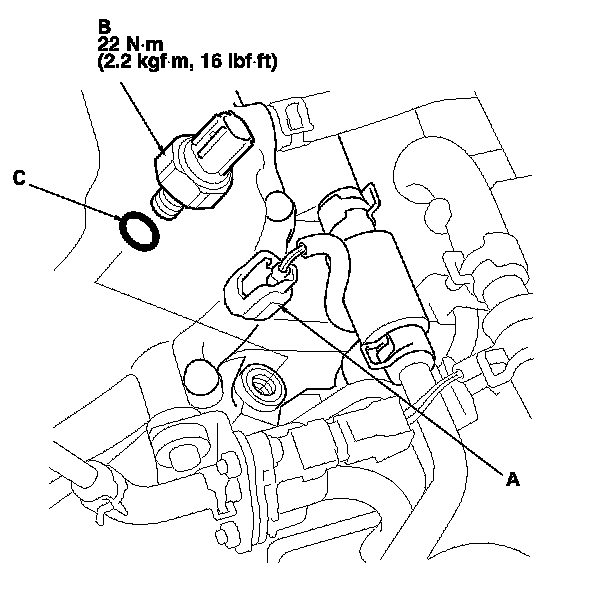 B
22 N·m
(2.2 kgf·m, 16 lbf·ft)

C

A