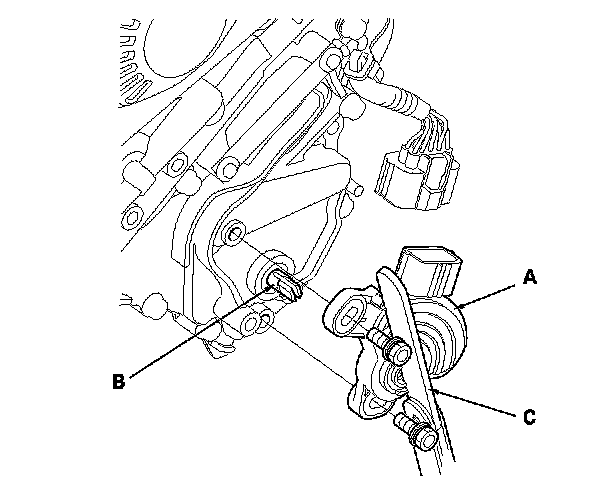 A

B

C