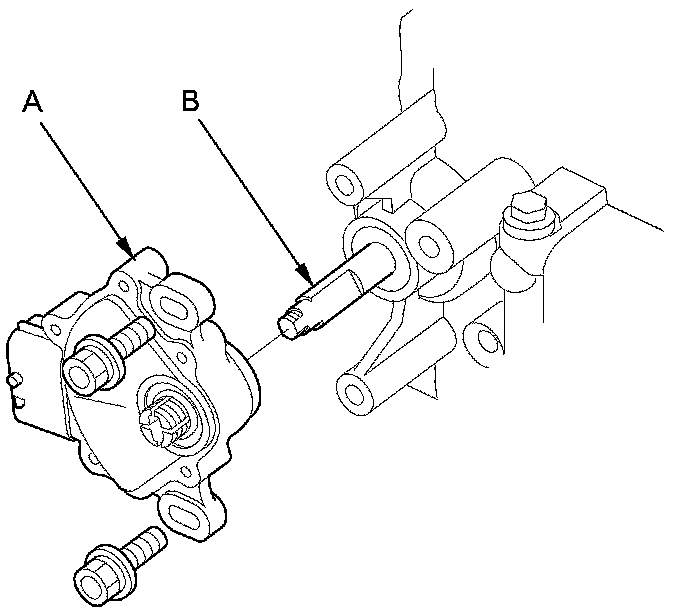 A
B