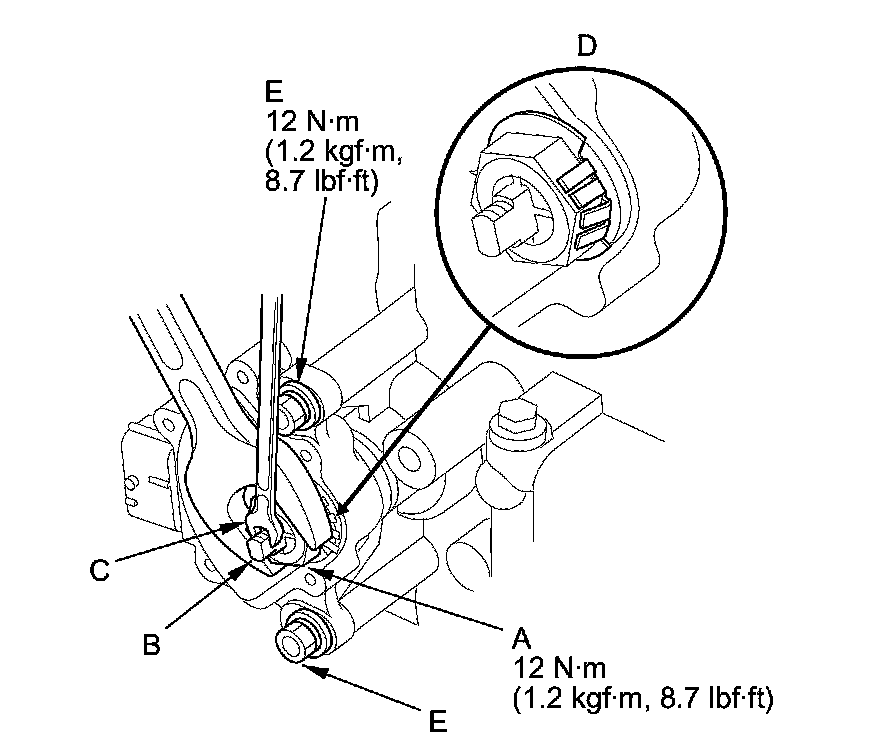 D

E
12 N·m
(1.2 kgf·m,
8.7 lbf·ft)

C

B

A
12 N·m
(1.2 kgf·m, 8.7 lbf·ft)

E