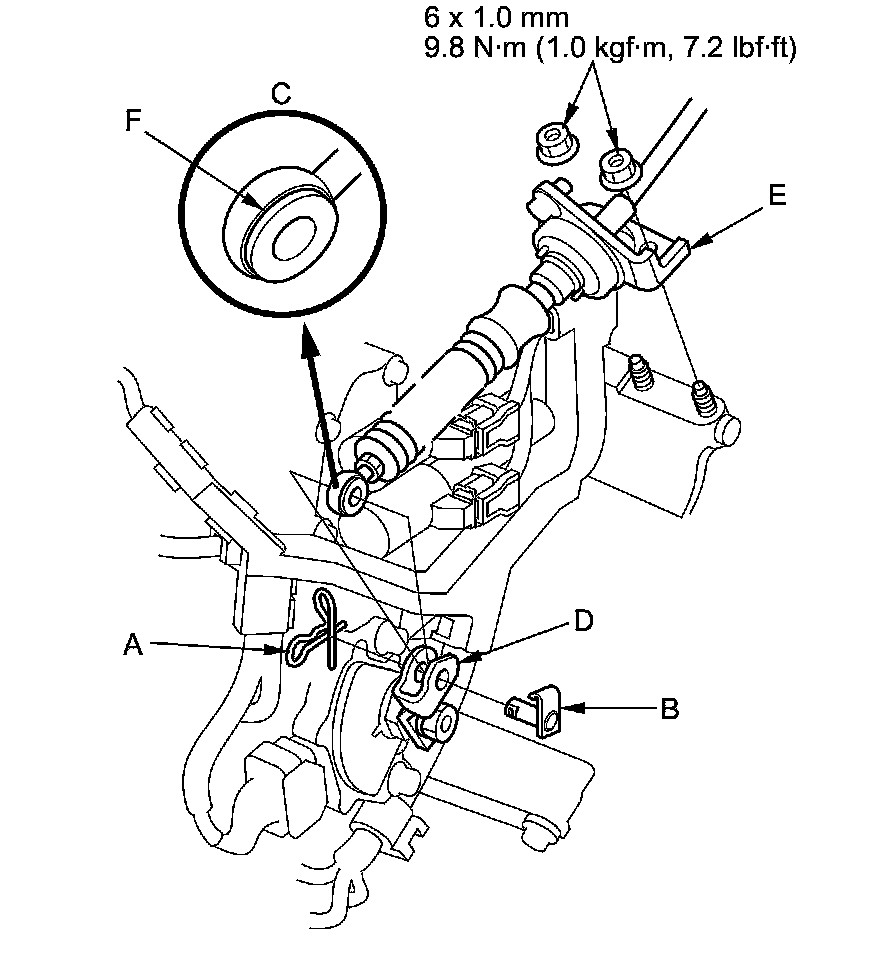 6 x 1.0 mm
9.8 N·m (1.0 kgf·m, 7.2 lbf·ft)

C

F

E

D

A

B