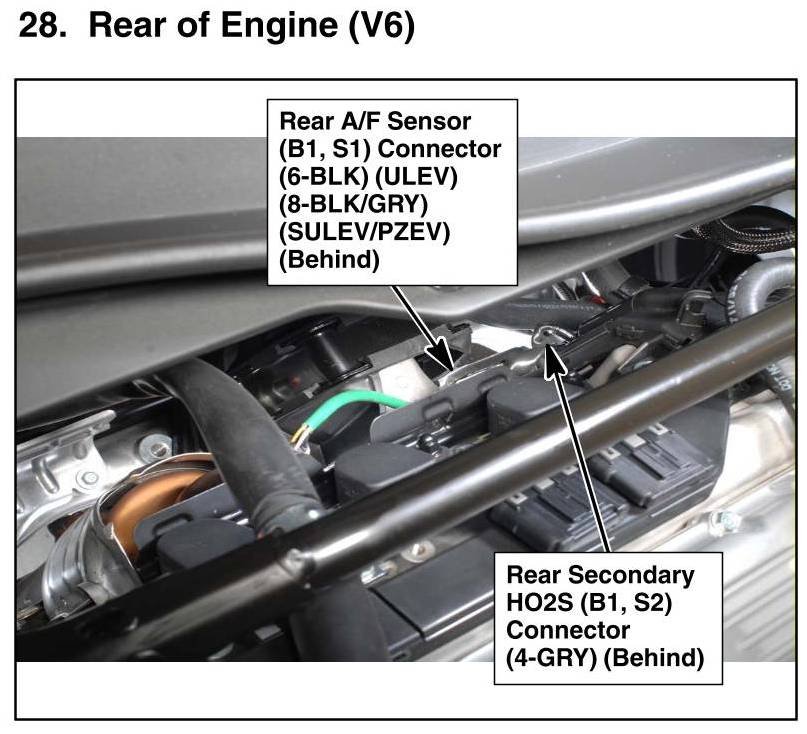 28. Rear of Engine (V6)

Rear A/F Sensor (B1, S1) Connector (6-BLK) (ULEV) (8-BLK/GRY) (SULEV/PZEV) (Behind)

Rear Secondary HO2S (B1, S2) Connector (4-GRY) (Behind)