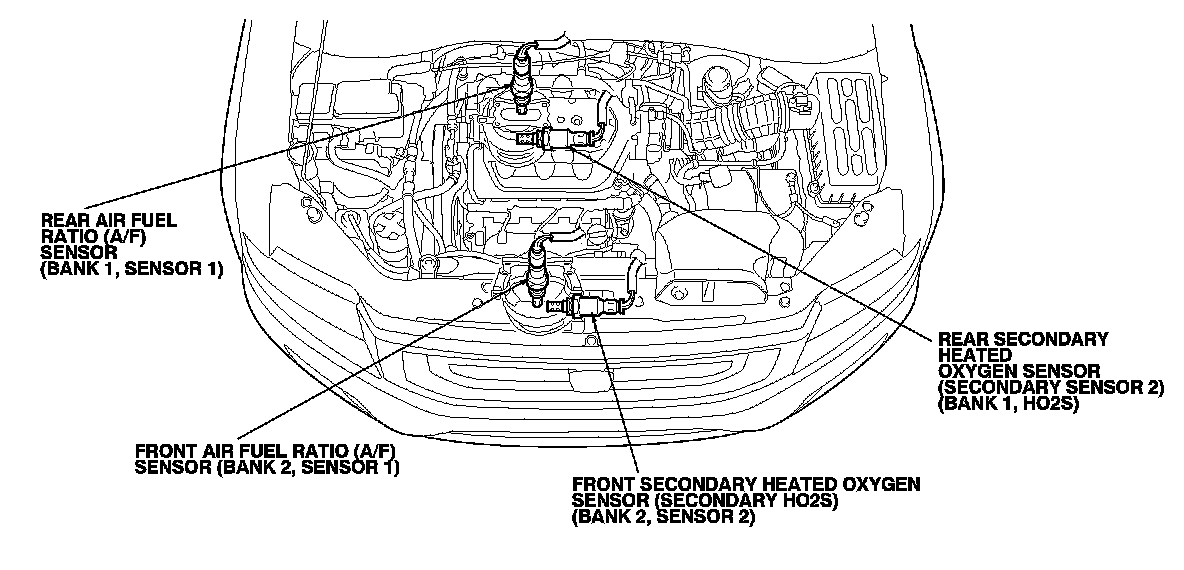 REAR AIR FUEL RATIO (A/F) SENSOR (BANK 1, SENSOR 1)

REAR SECONDARY HEATED OXYGEN SENSOR (SECONDARY SENSOR 2) (BANK 1, HO2S)

FRONT AIR FUEL RATIO (A/F) SENSOR (BANK 2, SENSOR 1)

FRONT SECONDARY HEATED OXYGEN SENSOR (SECONDARY HO2S) (BANK 2, SENSOR 2)