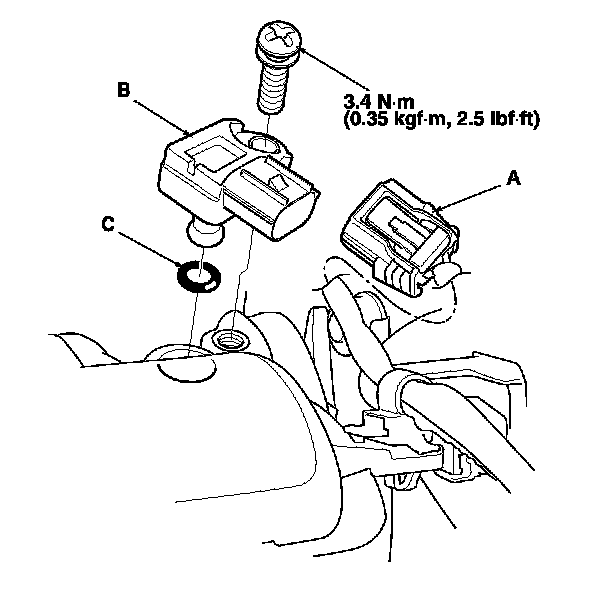 B

3.4 N·m
(0.35 kgf·m, 2.5 lbf·ft)

A

C